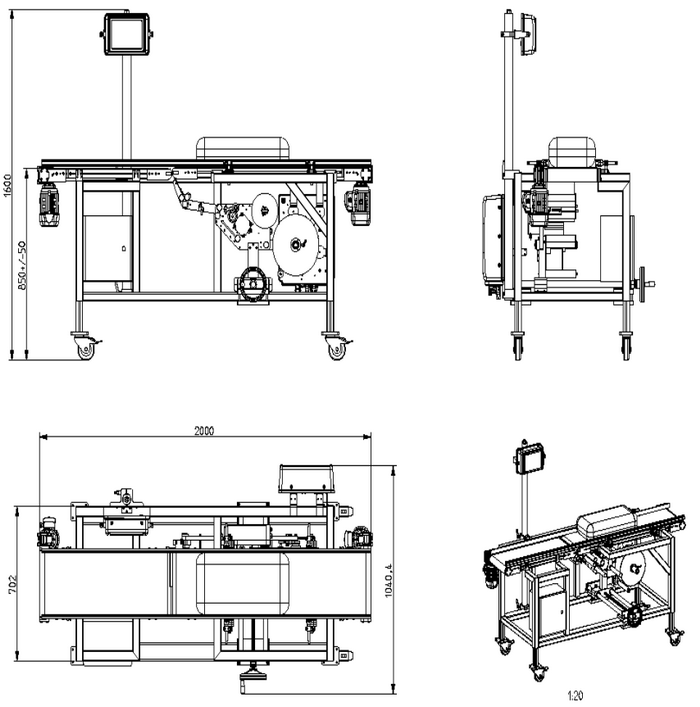 1600
850+/-50
2000
702
1040,4
1:20